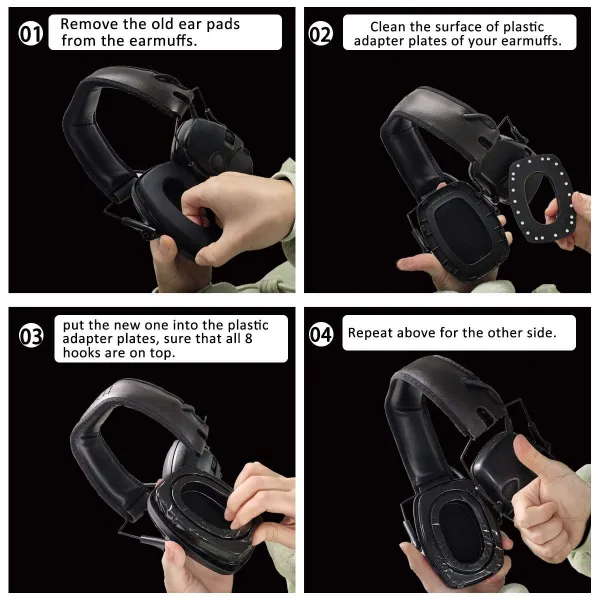 01 Remove the old ear pads from the earmuffs.

02 Clean the surface of plastic adapter plates of your earmuffs.

03 put the new one into the plastic adapter plates, sure that all 8 hooks are on top.

04 Repeat above for the other side.